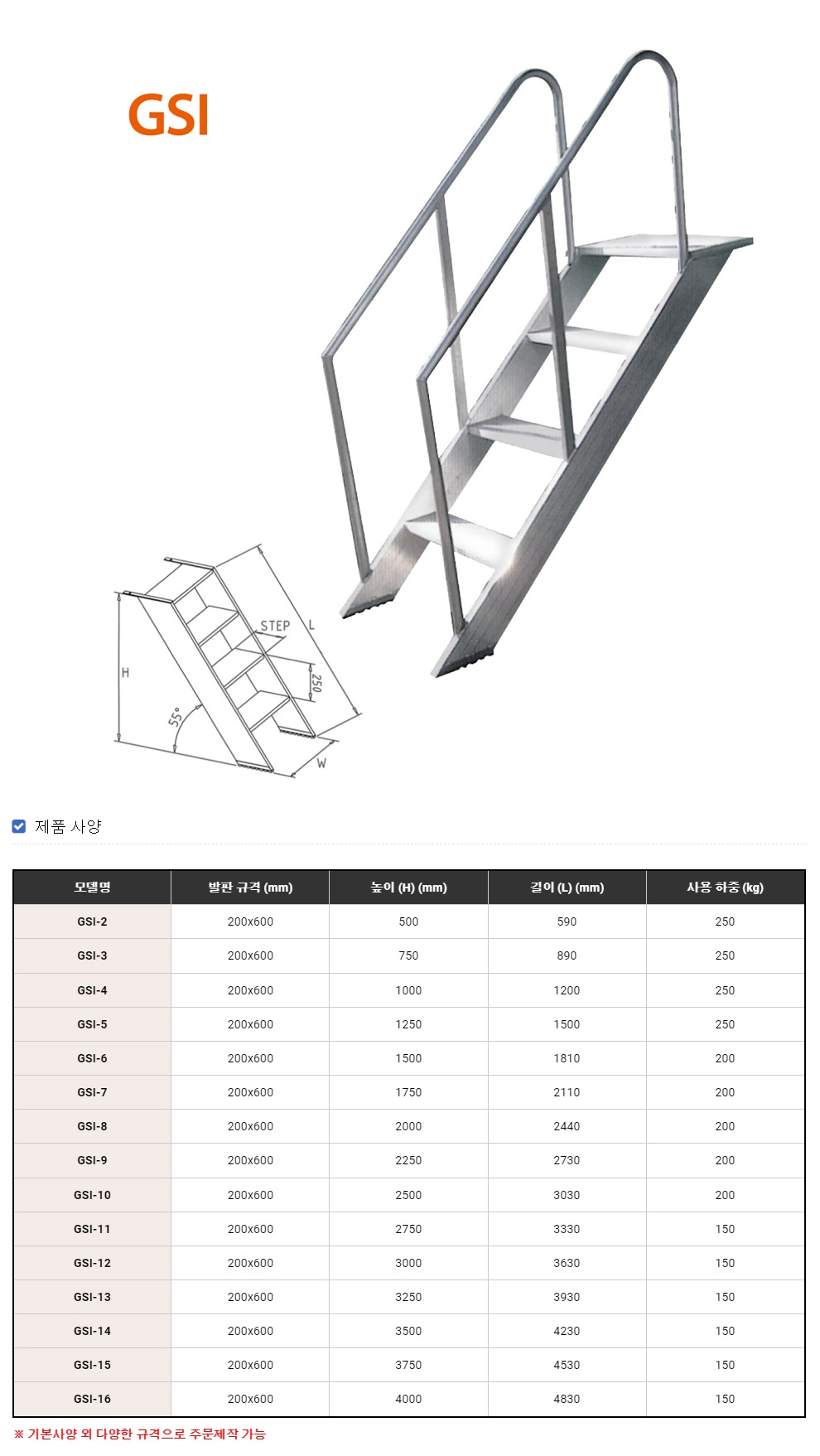 GSI

STEP
L
H
250
55°
W

제품 사양

| 모델명 | 발판 규격 (mm) | 높이 (H) (mm) | 길이 (L) (mm) | 사용 하중 (kg) |
|---|---|---|---|---|
| GSI-2 | 200x600 | 500 | 590 | 250 |
| GSI-3 | 200x600 | 750 | 890 | 250 |
| GSI-4 | 200x600 | 1000 | 1200 | 250 |
| GSI-5 | 200x600 | 1250 | 1500 | 250 |
| GSI-6 | 200x600 | 1500 | 1810 | 200 |
| GSI-7 | 200x600 | 1750 | 2110 | 200 |
| GSI-8 | 200x600 | 2000 | 2440 | 200 |
| GSI-9 | 200x600 | 2250 | 2730 | 200 |
| GSI-10 | 200x600 | 2500 | 3030 | 200 |
| GSI-11 | 200x600 | 2750 | 3330 | 150 |
| GSI-12 | 200x600 | 3000 | 3630 | 150 |
| GSI-13 | 200x600 | 3250 | 3930 | 150 |
| GSI-14 | 200x600 | 3500 | 4230 | 150 |
| GSI-15 | 200x600 | 3750 | 4530 | 150 |
| GSI-16 | 200x600 | 4000 | 4830 | 150 |

※ 기본사양 외 다양한 규격으로 주문제작 가능